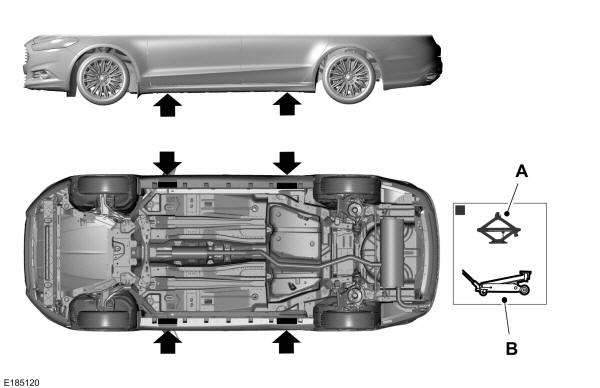 A

B

E185120