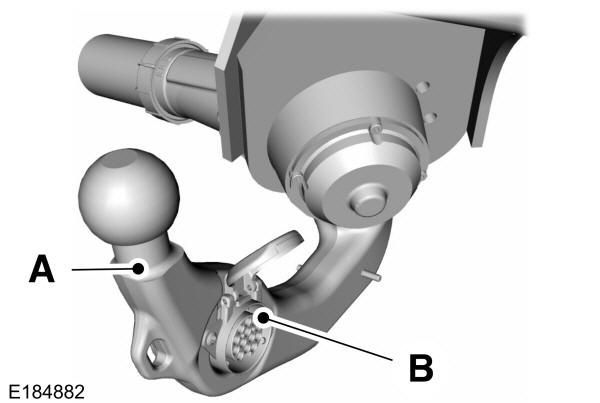 A

B

E184882