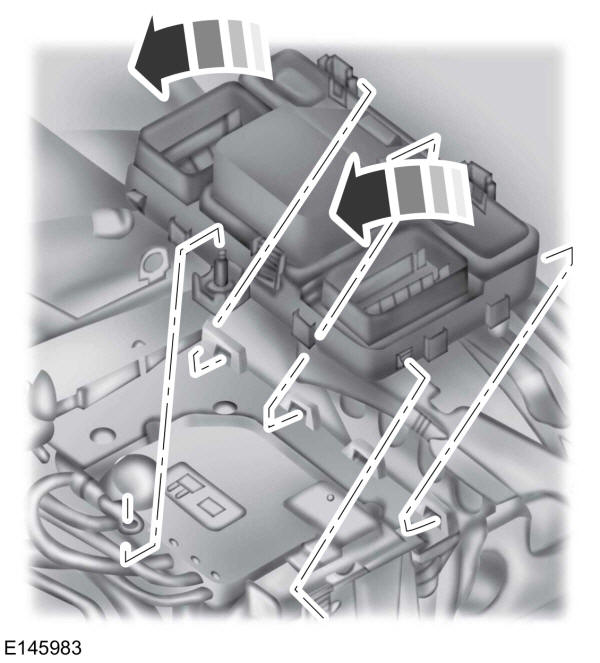 E145983